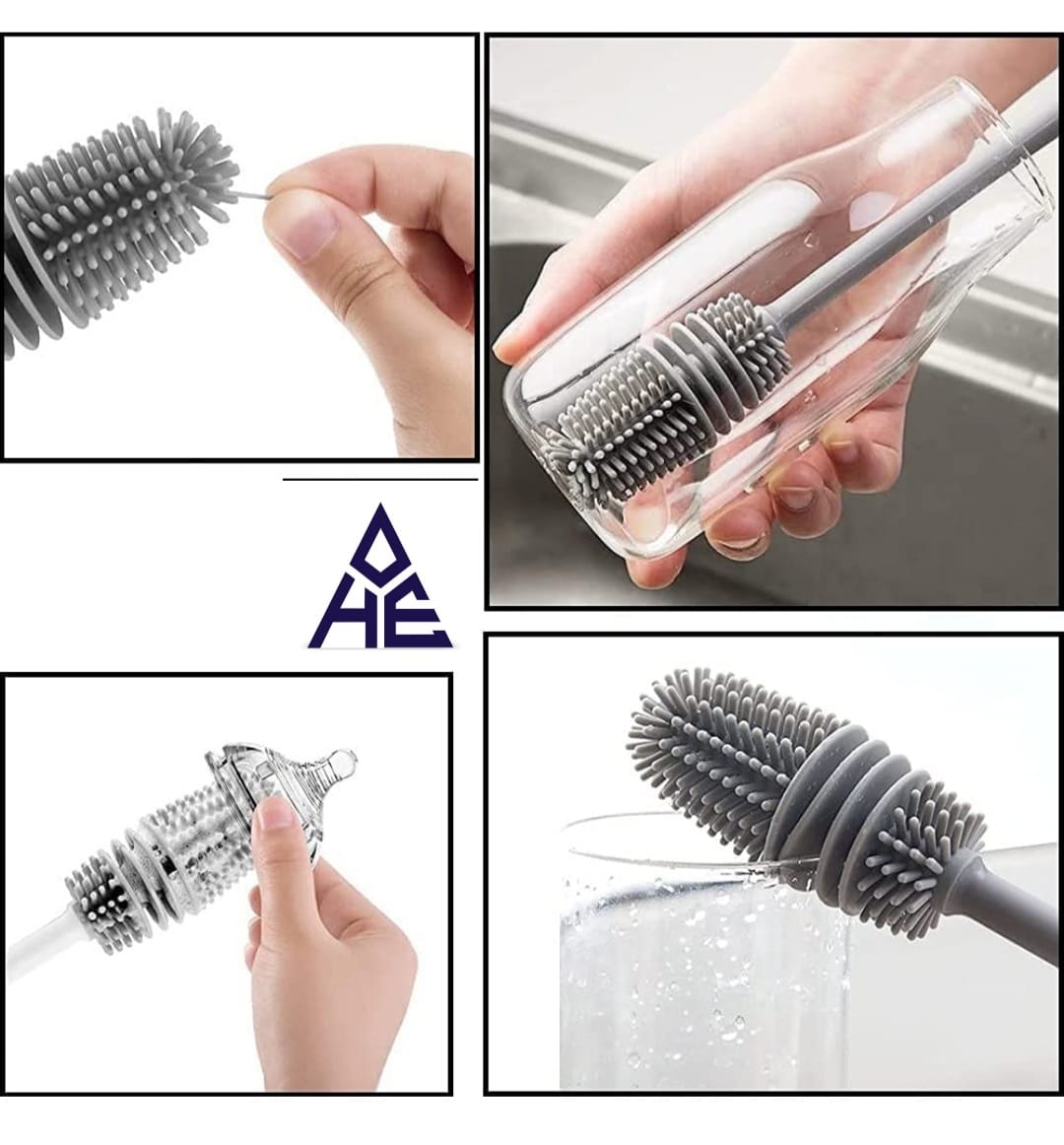 HE