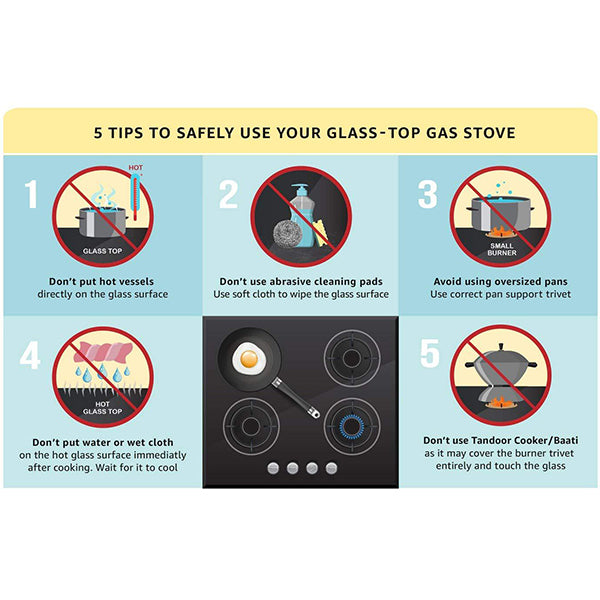 5 TIPS TO SAFELY USE YOUR GLASS-TOP GAS STOVE

1

HOT

GLASS TOP

Don't put hot vessels directly on the glass surface

2

Don't use abrasive cleaning pads
Use soft cloth to wipe the glass surface

3

SMALL BURNER

Avoid using oversized pans
Use correct pan support trivet

4

HOT GLASS TOP

Don't put water or wet cloth on the hot glass surface immediatly after cooking. Wait for it to cool

5

Don't use Tandoor Cooker/Baati as it may cover the burner trivet entirely and touch the glass