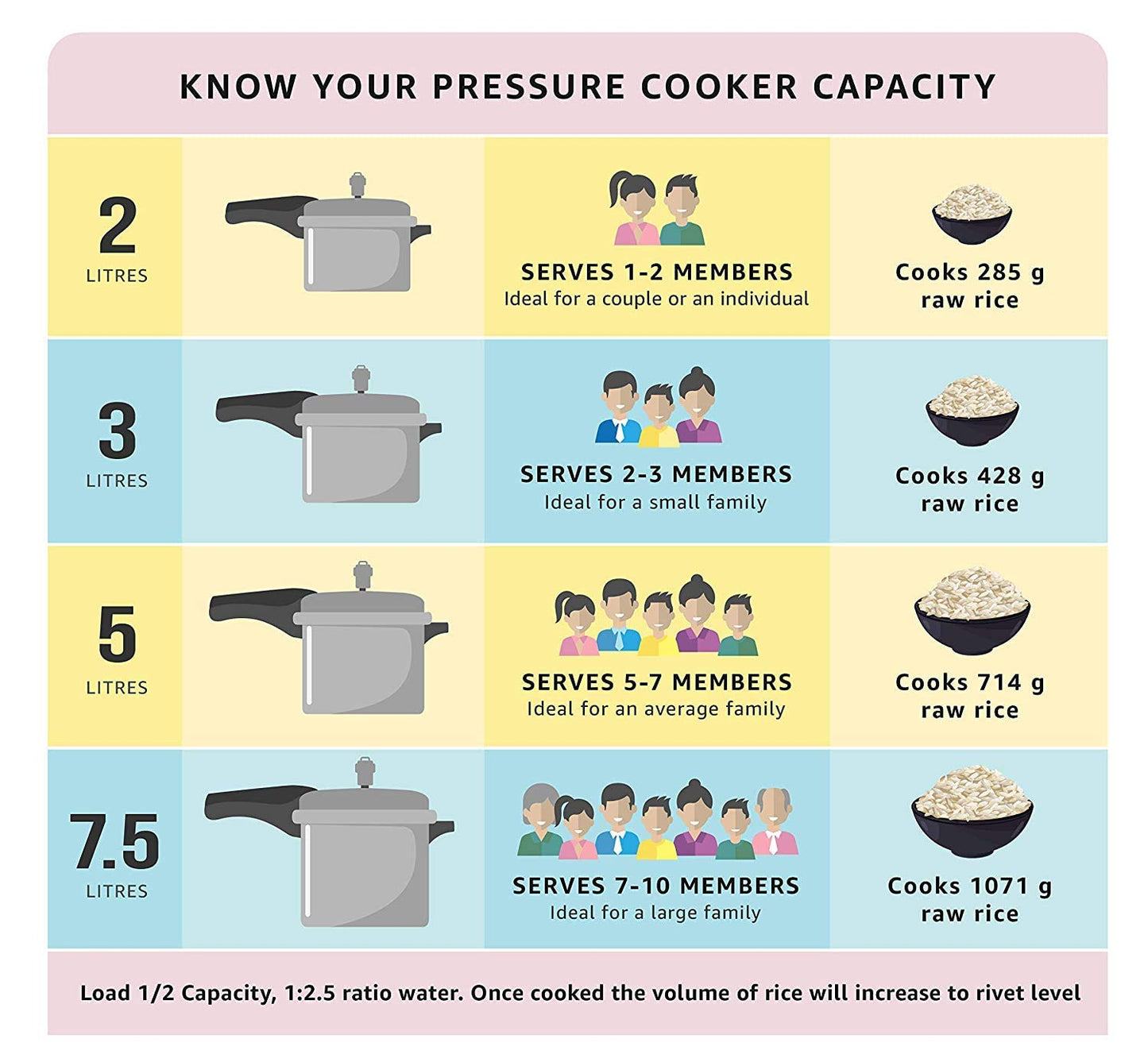 KNOW YOUR PRESSURE COOKER CAPACITY

2
LITRES

SERVES 1-2 MEMBERS
Ideal for a couple or an individual

Cooks 285 g raw rice

3
LITRES

SERVES 2-3 MEMBERS
Ideal for a small family

Cooks 428 g raw rice

5
LITRES

SERVES 5-7 MEMBERS
Ideal for an average family

Cooks 714 g raw rice

7.5
LITRES

SERVES 7-10 MEMBERS
Ideal for a large family

Cooks 1071 g raw rice

Load 1/2 Capacity, 1:2.5 ratio water. Once cooked the volume of rice will increase to rivet level