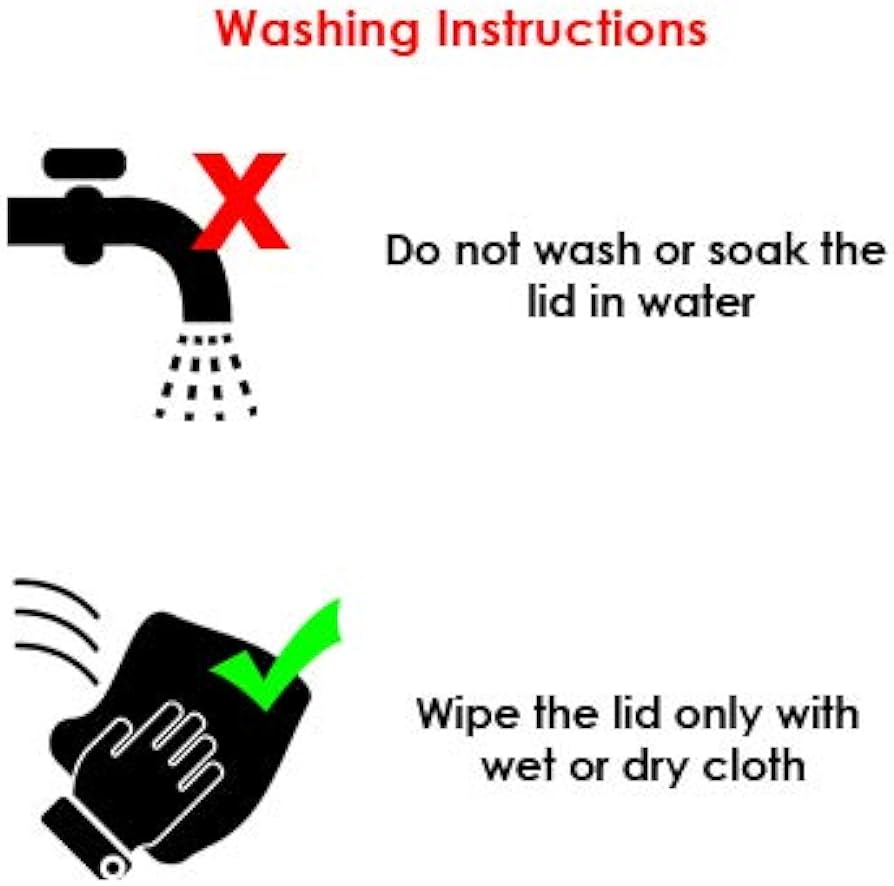 Washing Instructions

Do not wash or soak the lid in water

Wipe the lid only with wet or dry cloth